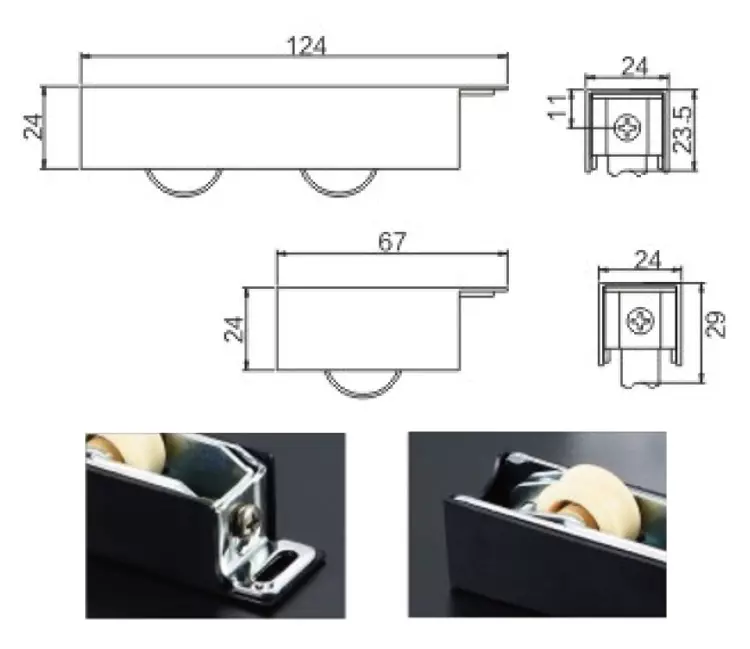 124
24
24
11
23.5
67
24
24
29